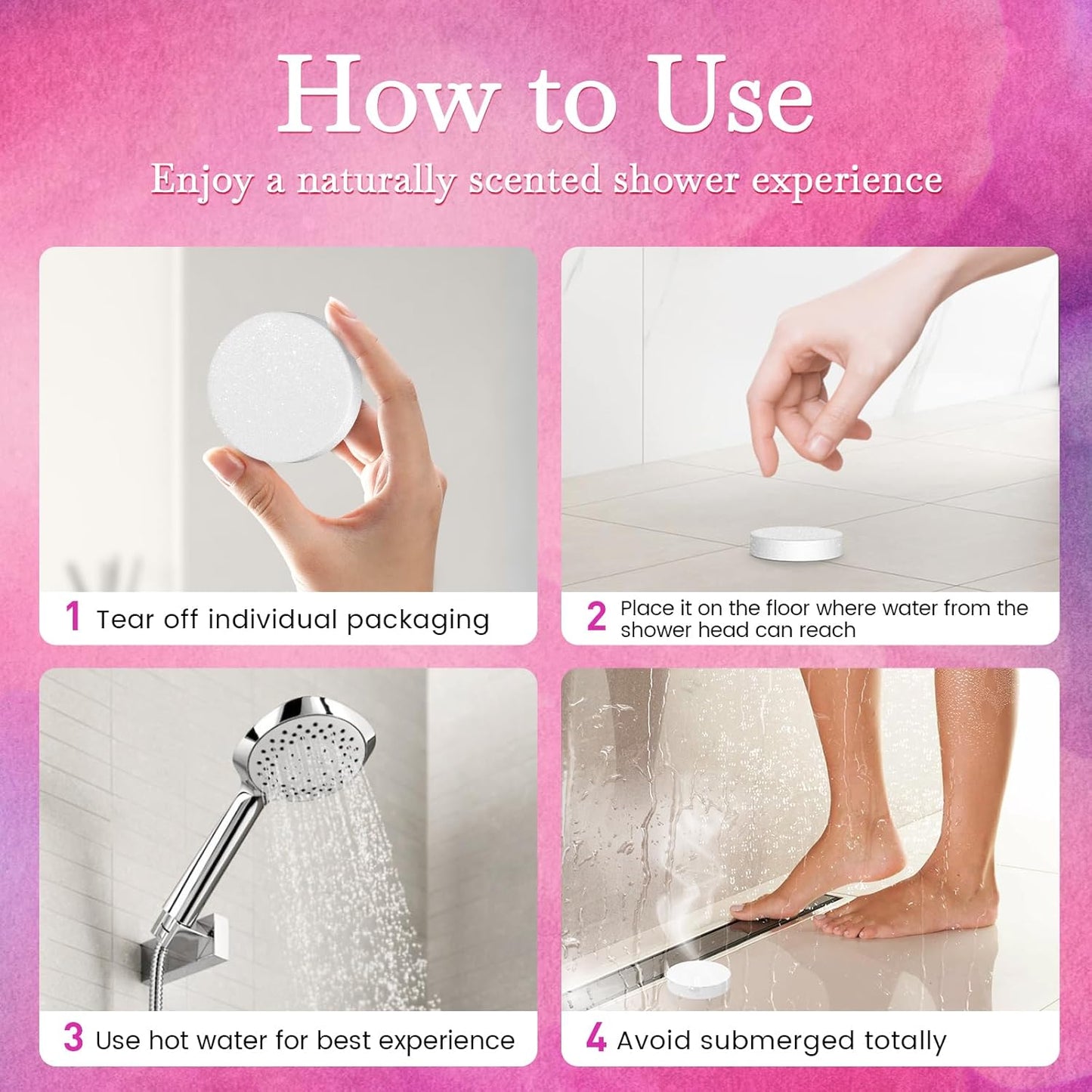 How to Use

Enjoy a naturally scented shower experience

1 Tear off individual packaging

2 Place it on the floor where water from the shower head can reach

3 Use hot water for best experience

4 Avoid submerged totally