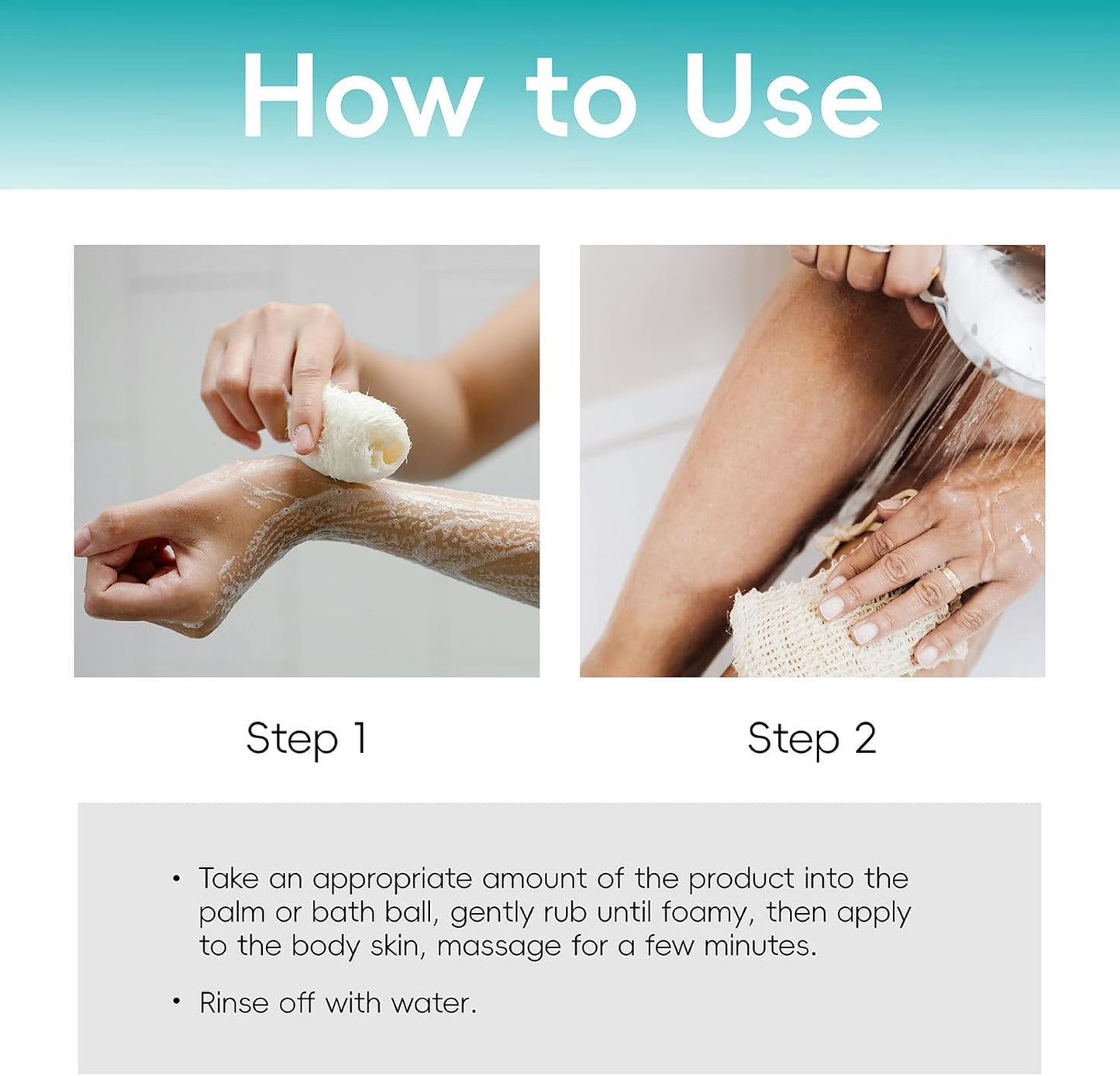 How to Use

Step 1

Step 2

• Take an appropriate amount of the product into the palm or bath ball, gently rub until foamy, then apply to the body skin, massage for a few minutes.

• Rinse off with water.