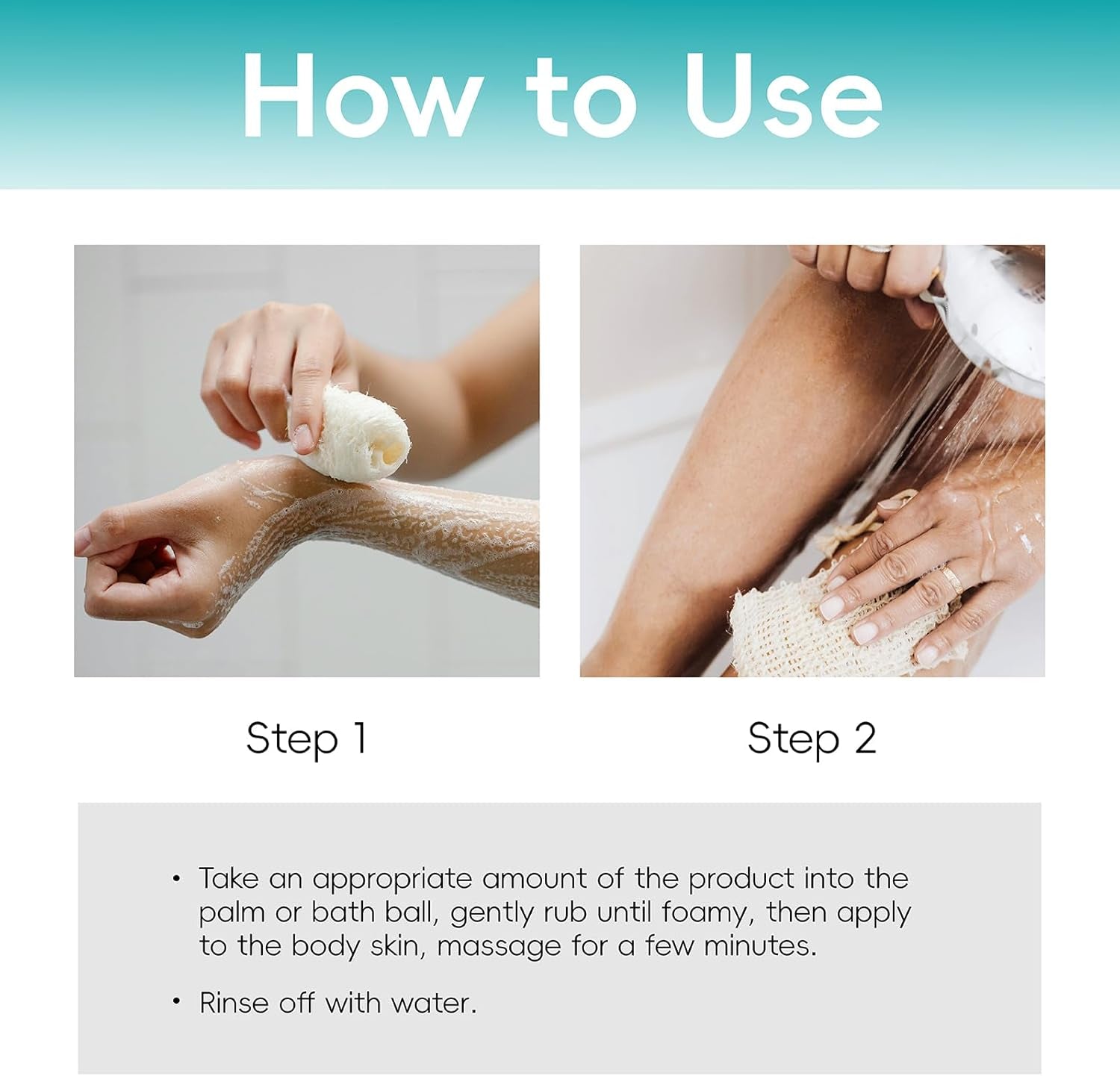 How to Use

Step 1

Step 2

• Take an appropriate amount of the product into the palm or bath ball, gently rub until foamy, then apply to the body skin, massage for a few minutes.

• Rinse off with water.